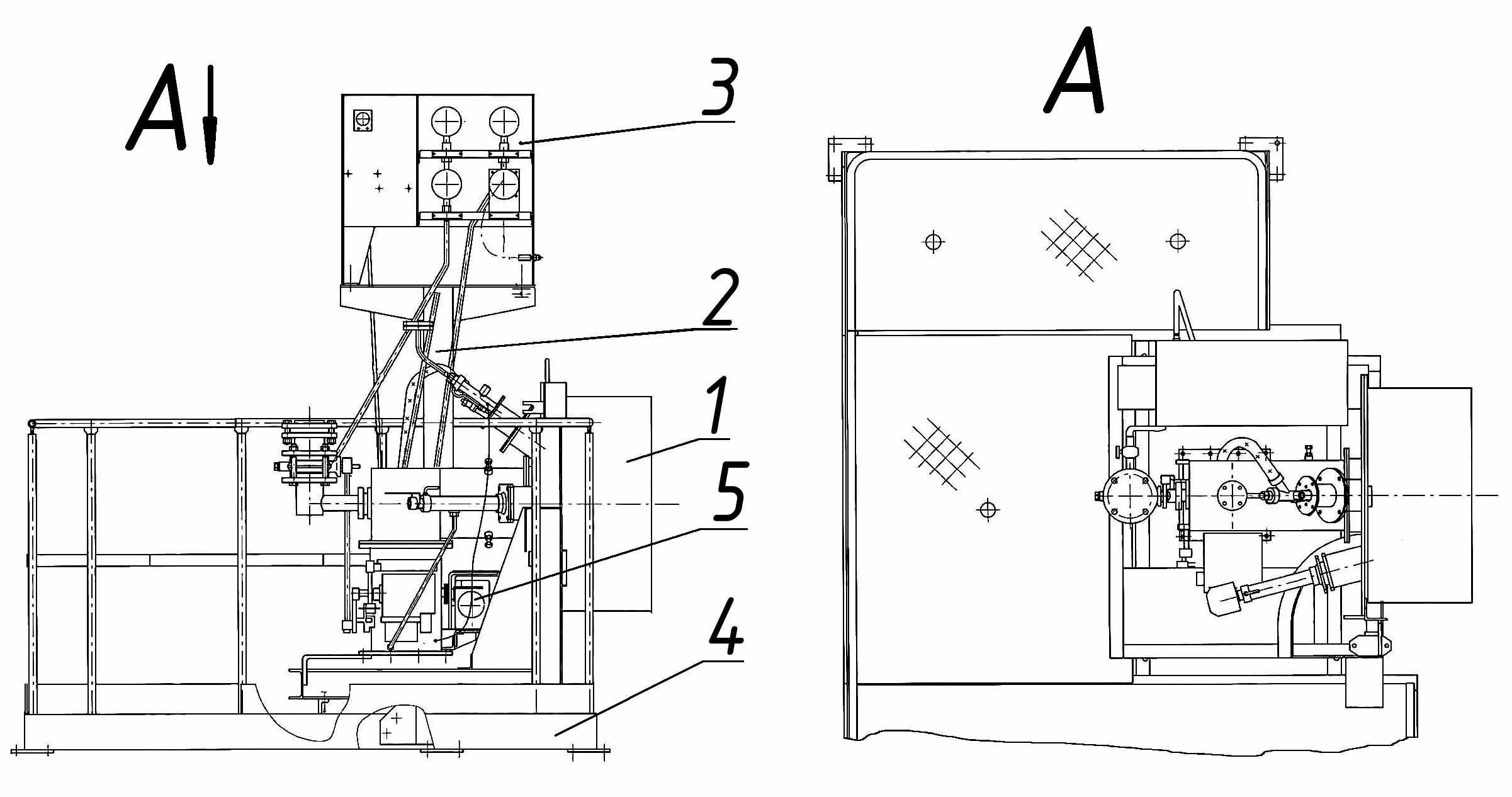 A

3

2

1

5

4

A